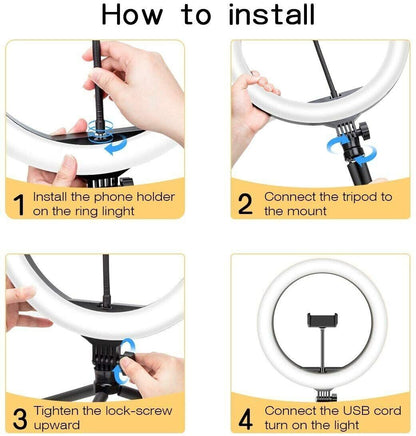 How to install

1 Install the phone holder on the ring linght

2 Connect the tripod to the mount

3 Tighten the lock-screw upward

4 Connect the USB cord turn on the light